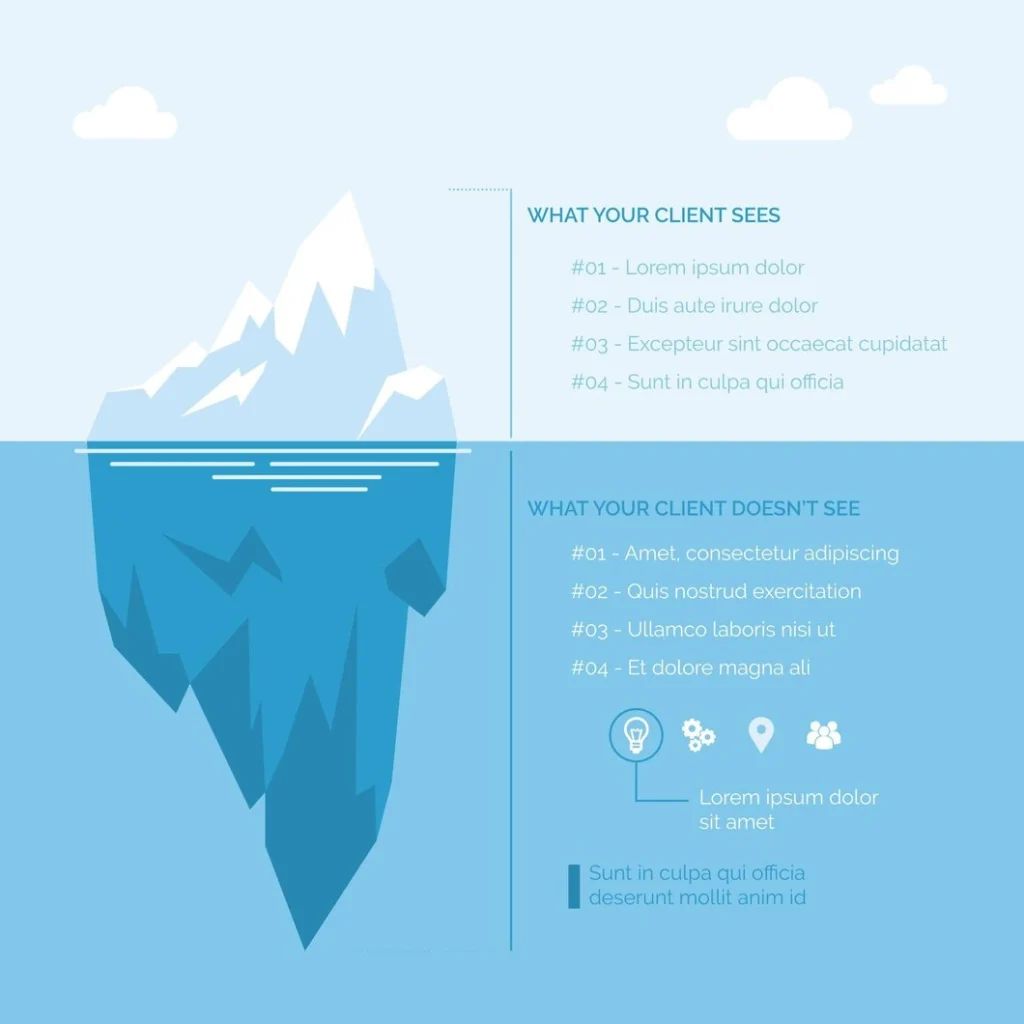 WHAT YOUR CLIENT SEES

#01 - Lorem ipsum dolor
#02 - Duis aute irure dolor
#03 - Excepteur sint occaecat cupidatat
#04 - Sunt in culpa qui officia

WHAT YOUR CLIENT DOESN'T SEE

#01 - Amet, consectetur adipiscing
#02 - Quis nostrud exercitation
#03 - Ullamco laboris nisi ut
#04 - Et dolore magna ali

Lorem ipsum dolor sit amet

Sunt in culpa qui officia deserunt mollit anim id